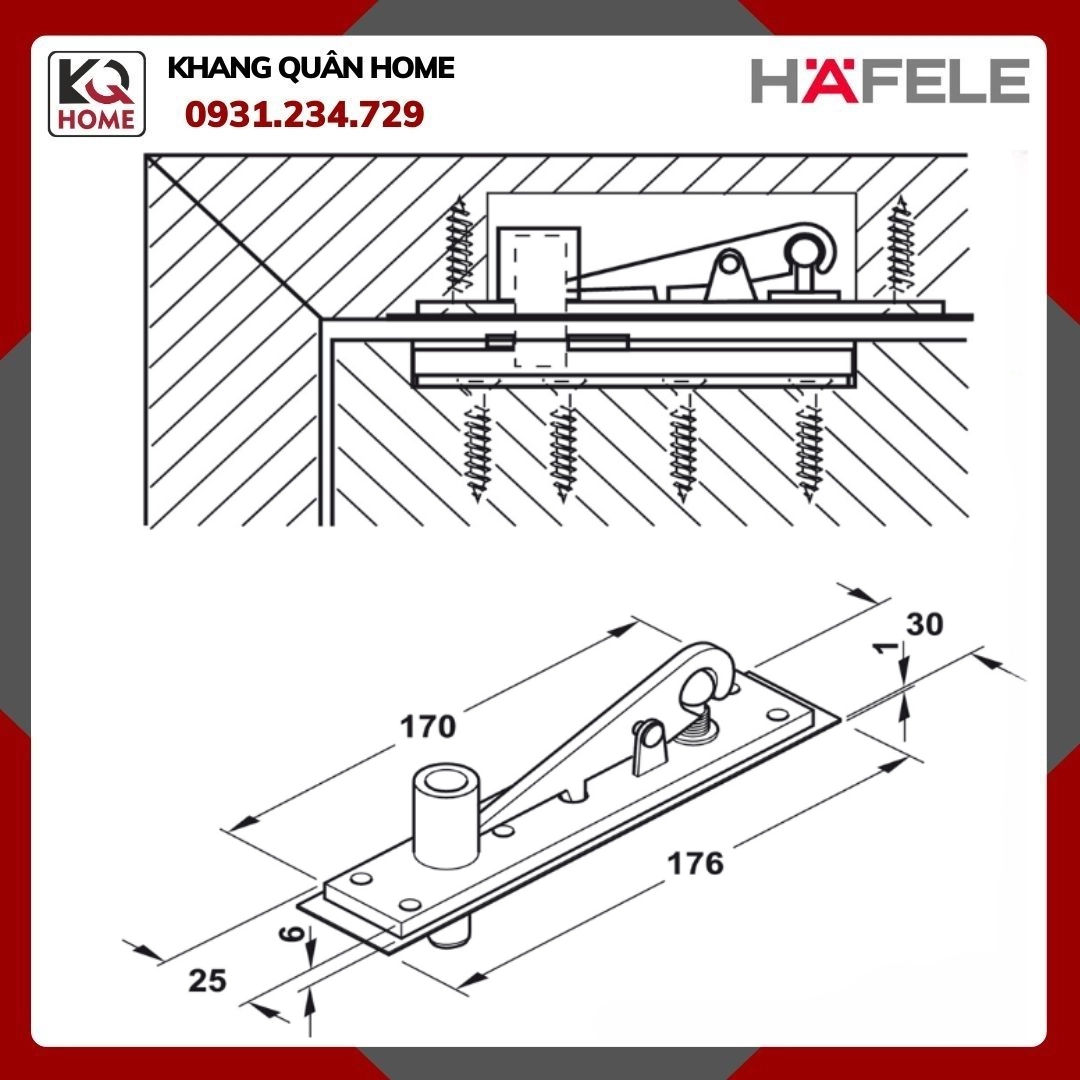 KQ HOME

KHANG QUÂN HOME
0931.234.729

HÄFELE

30
1
170
176
6
25