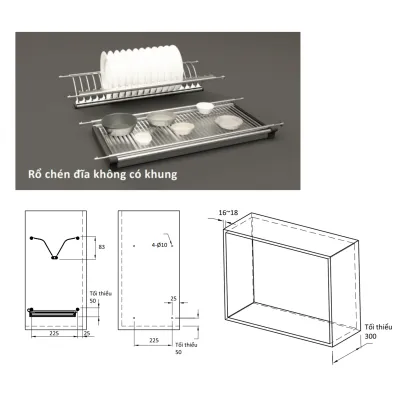 Rổ chén đĩa không có khung

83

Tối thiểu
50

225

25

4-Ø10

25

225

Tối thiểu
50

16~18

Tối thiểu
300