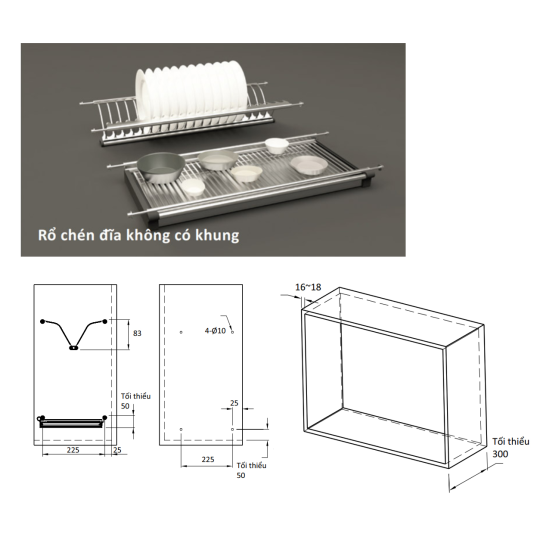 Rổ chén đĩa không có khung

83

Tối thiểu 50

225

25

4-Ø10

25

225

Tối thiểu 50

16~18

Tối thiểu 300